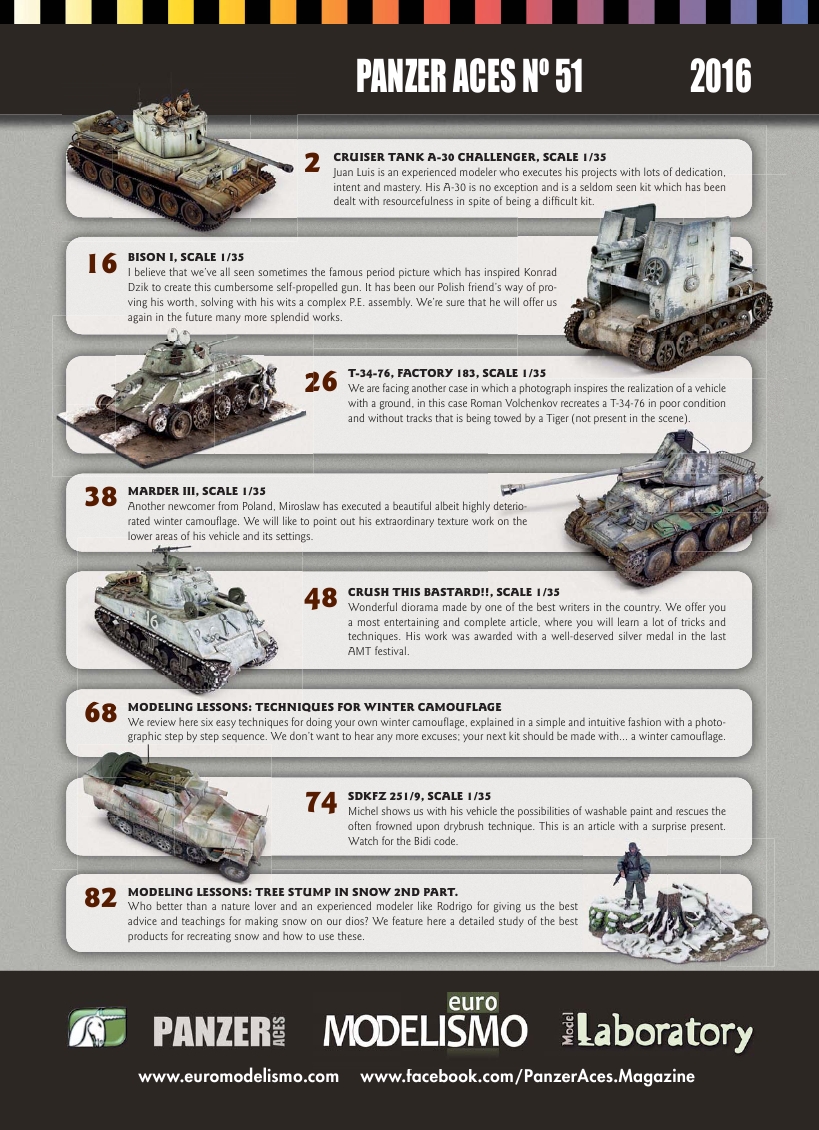 PANZER ACES Nº 51 2016

2 CRUISER TANK A-30 CHALLENGER, SCALE 1/35
Juan Luis is an experienced modeler who executes his projects with lots of dedication, intent and mastery. His A-30 is no exception and is a seldom seen kit which has been dealt with resourcefulness in spite of being a difficult kit.

16 BISON I, SCALE 1/35
I believe that we've all seen sometimes the famous period picture which has inspired Konrad Dzik to create this cumbersome self-propelled gun. It has been our Polish friend's way of proving his worth, solving with his wits a complex P.E. assembly. We're sure that he will offer us again in the future many more splendid works.

26 T-34-76, FACTORY 183, SCALE 1/35
We are facing another case in which a photograph inspires the realization of a vehicle with a ground, in this case Roman Volchenkov recreates a T-34-76 in poor condition and without tracks that is being towed by a Tiger (not present in the scene).

38 MARDER III, SCALE 1/35
Another newcomer from Poland, Miroslaw has executed a beautiful albeit highly deteriorated winter camouflage. We will like to point out his extraordinary texture work on the lower areas of his vehicle and its settings.

48 CRUSH THIS BASTARD!!, SCALE 1/35
Wonderful diorama made by one of the best writers in the country. We offer you a most entertaining and complete article, where you will learn a lot of tricks and techniques. His work was awarded with a well-deserved silver medal in the last AMT festival.

68 MODELING LESSONS: TECHNIQUES FOR WINTER CAMOUFLAGE
We review here six easy techniques for doing your own winter camouflage, explained in a simple and intuitive fashion with a photographic step by step sequence. We don't want to hear any more excuses; your next kit should be made with... a winter camouflage.

74 SDKFZ 251/9, SCALE 1/35
Michel shows us with his vehicle the possibilities of washable paint and rescues the often frowned upon drybrush technique. This is an article with a surprise present. Watch for the Bidi code.

82 MODELING LESSONS: TREE STUMP IN SNOW 2ND PART.
Who better than a nature lover and an experienced modeler like Rodrigo for giving us the best advice and teachings for making snow on our dios? We feature here a detailed study of the best products for recreating snow and how to use these.

PANZER ACES euro MODELISMO Model Laboratory

www.euromodelismo.com www.facebook.com/PanzerAces.Magazine